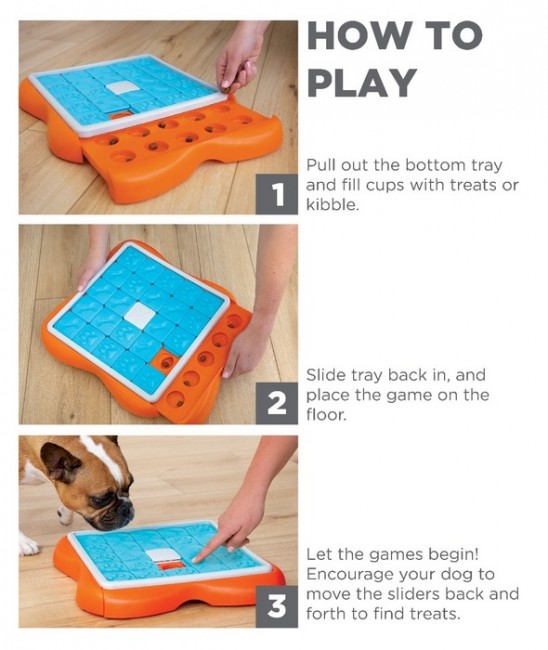 HOW TO PLAY

1 Pull out the bottom tray and fill cups with treats or kibble.

2 Slide tray back in, and place the game on the floor.

3 Let the games begin! Encourage your dog to move the sliders back and forth to find treats.